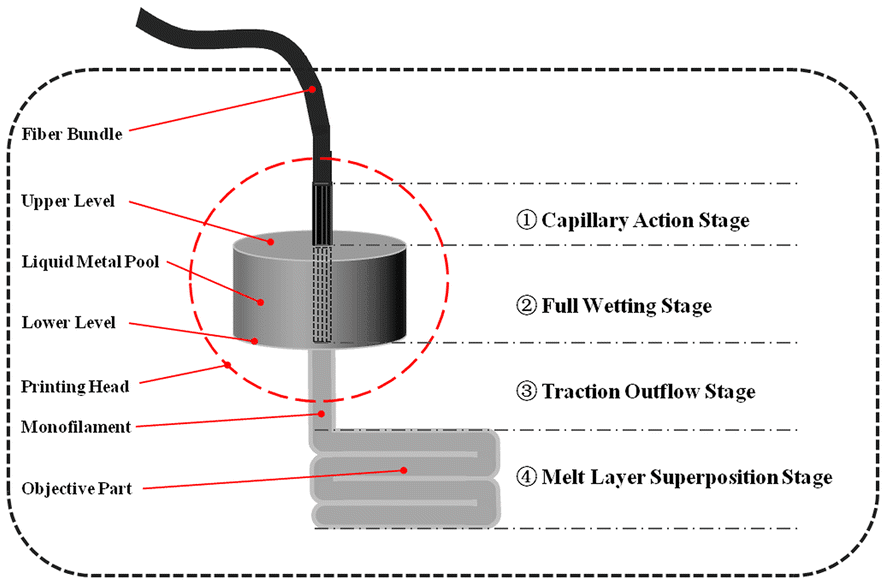 Fiber Bundle

Upper Level

Liquid Metal Pool

Lower Level

Printing Head

Monofilament

Objective Part

① Capillary Action Stage

② Full Wetting Stage

③ Traction Outflow Stage

④ Melt Layer Superposition Stage